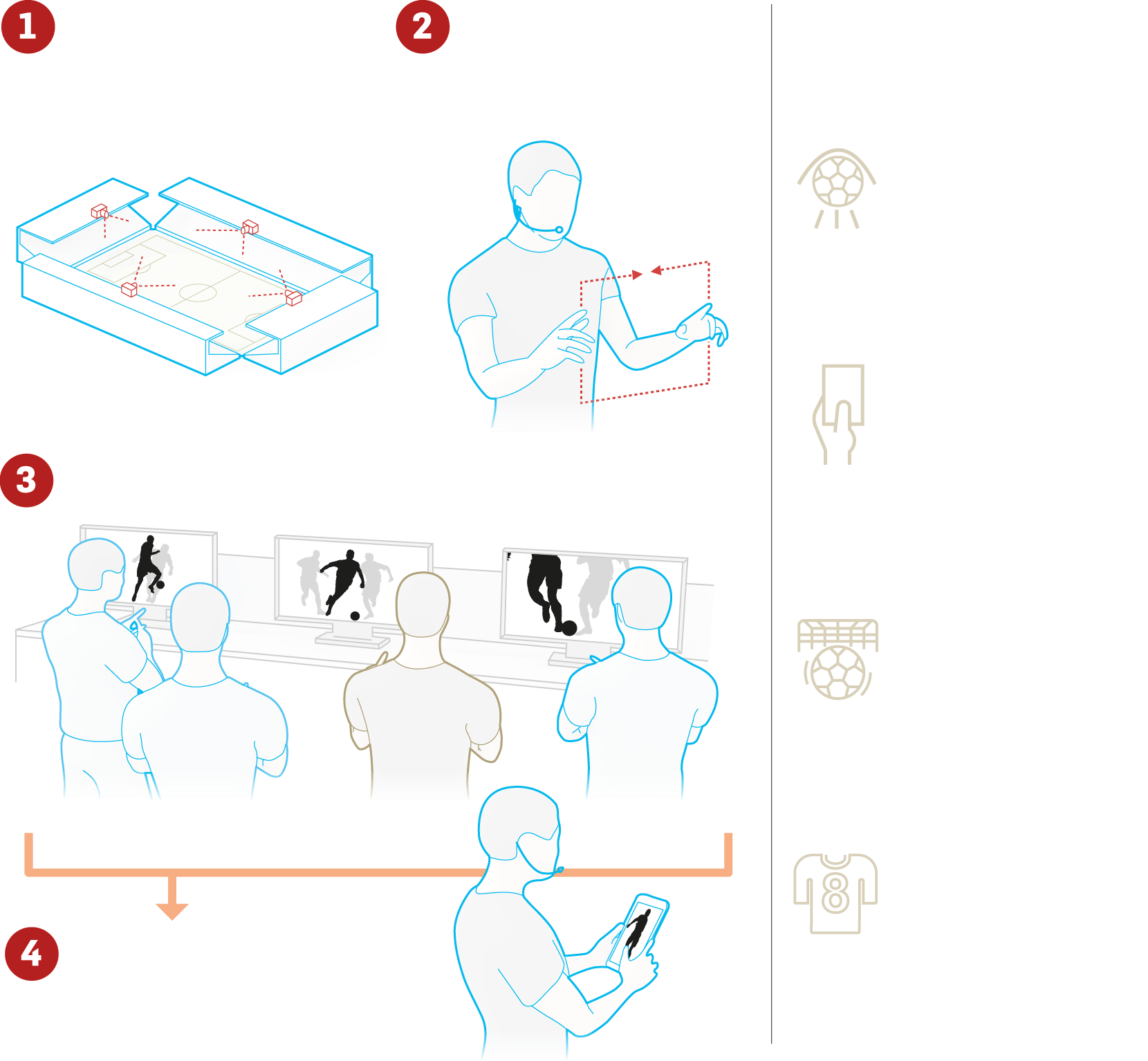 1

2

3

4

8