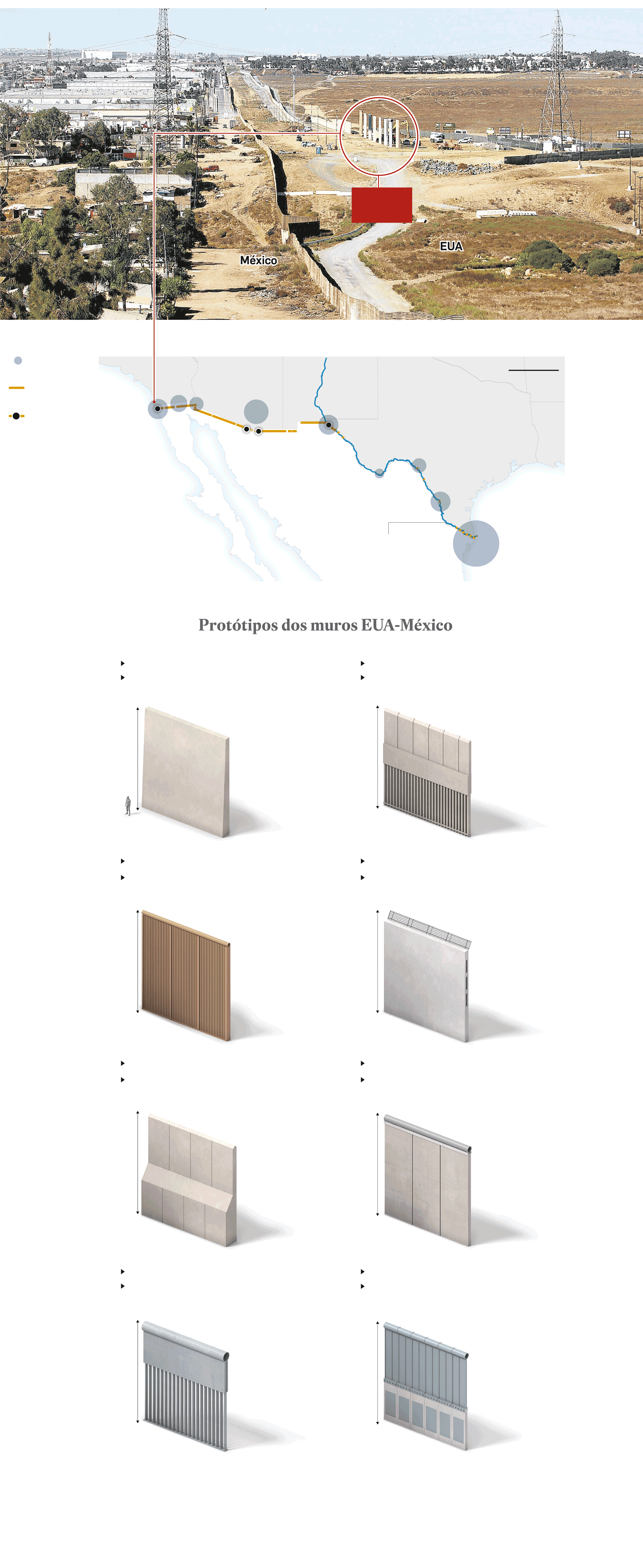 México

EUA

Protótipos dos muros EUA-México